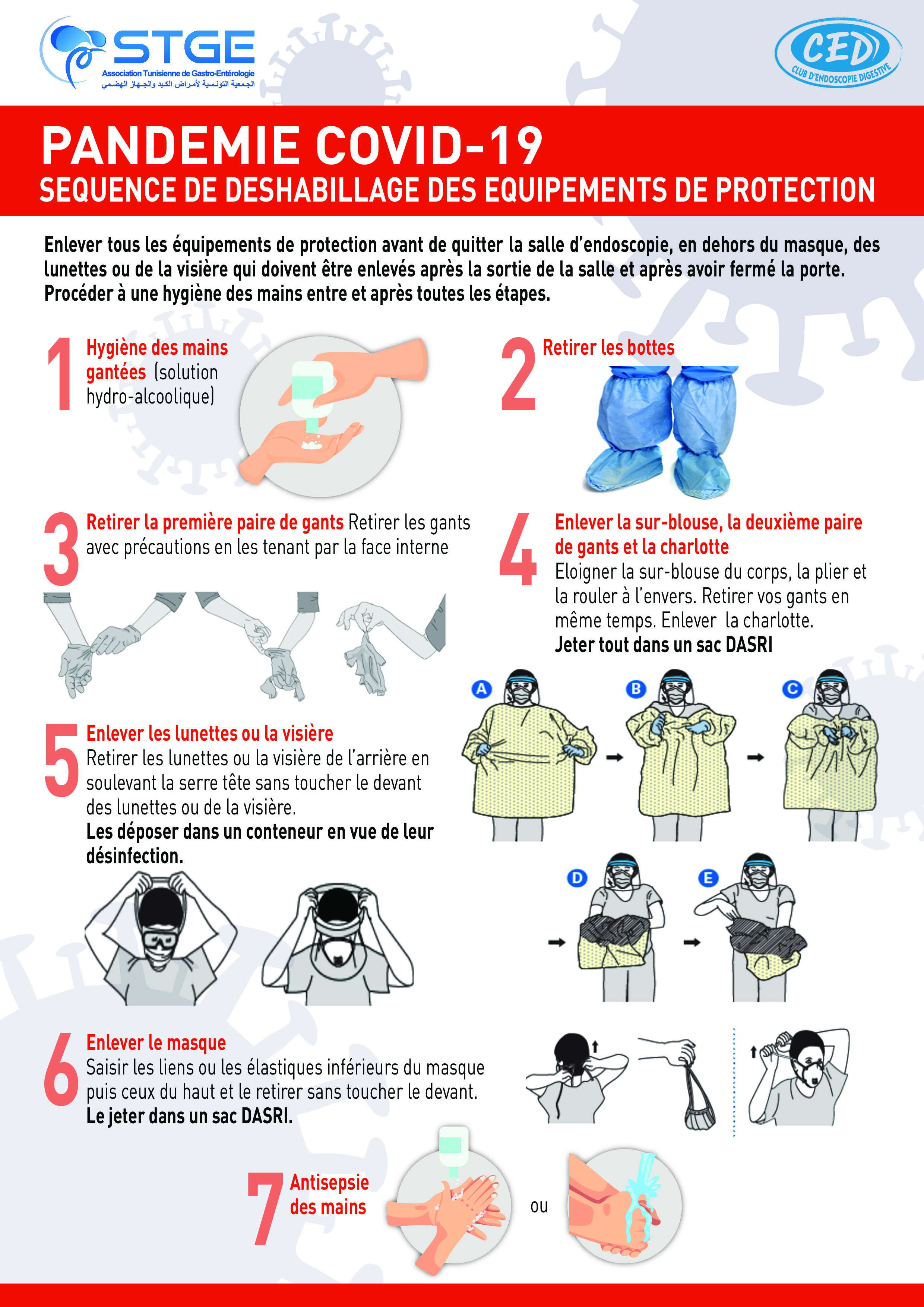 STGE
Association Tunisienne de Gastro-Entérologie
الجمعية التونسية لأمراض الكبد والجهاز الهضمي

CED
CLUB D'ENDOSCOPIE DIGESTIVE

PANDEMIE COVID-19
SEQUENCE DE DESHABILLAGE DES EQUIPEMENTS DE PROTECTION

Enlever tous les équipements de protection avant de quitter la salle d'endoscopie, en dehors du masque, des lunettes ou de la visière qui doivent être enlevés après la sortie de la salle et après avoir fermé la porte. Procéder à une hygiène des mains entre et après toutes les étapes.

1 Hygiène des mains gantées (solution hydro-alcoolique)

2 Retirer les bottes

3 Retirer la première paire de gants Retirer les gants avec précautions en les tenant par la face interne

4 Enlever la sur-blouse, la deuxième paire de gants et la charlotte
Eloigner la sur-blouse du corps, la plier et la rouler à l'envers. Retirer vos gants en même temps. Enlever la charlotte.
Jeter tout dans un sac DASRI

A B C D E

5 Enlever les lunettes ou la visière
Retirer les lunettes ou la visière de l'arrière en soulevant la serre tête sans toucher le devant des lunettes ou de la visière.
Les déposer dans un conteneur en vue de leur désinfection.

6 Enlever le masque
Saisir les liens ou les élastiques inférieurs du masque puis ceux du haut et le retirer sans toucher le devant.
Le jeter dans un sac DASRI.

7 Antisepsie des mains

ou